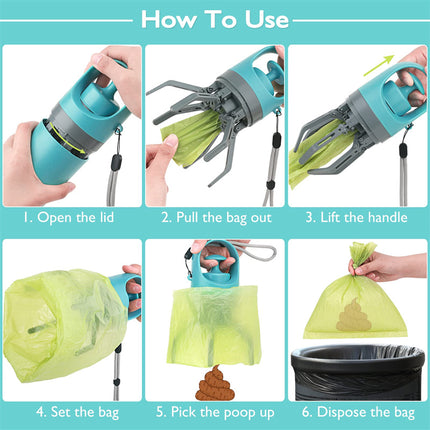 How To Use

1. Open the lid

2. Pull the bag out

3. Lift the handle

4. Set the bag

5. Pick the poop up

6. Dispose the bag