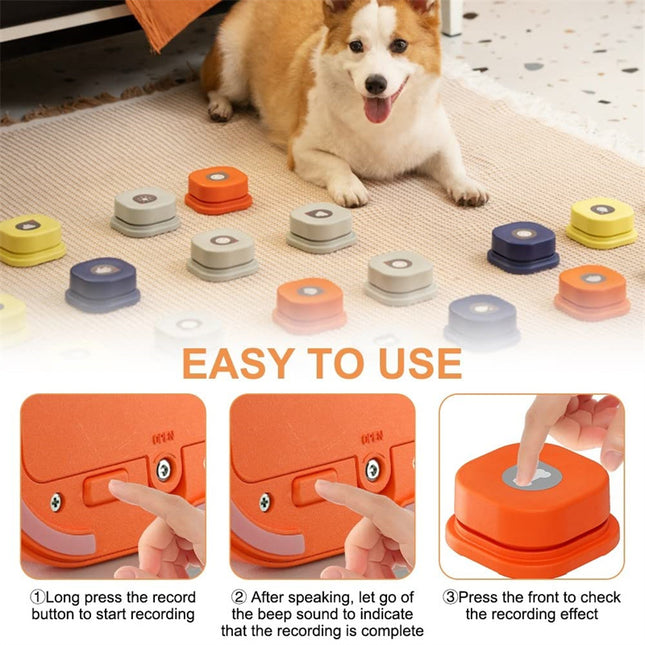 EASY TO USE

OPEN

OPEN

①Long press the record button to start recording

② After speaking, let go of the beep sound to indicate that the recording is complete

③Press the front to check the recording effect