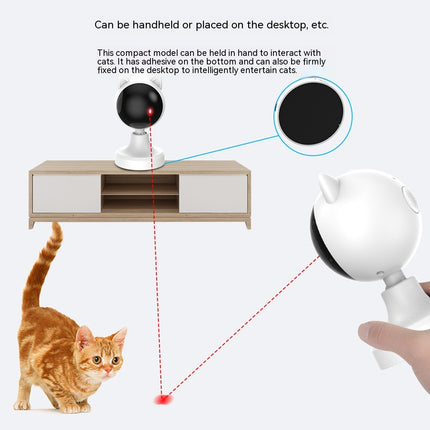 Can be handheld or placed on the desktop, etc.

This compact model can be held in hand to interact with cats. It has adhesive on the bottom and can also be firmly fixed on the desktop to intelligently entertain cats.