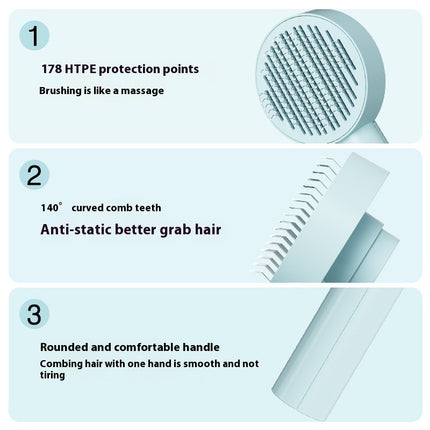 1

178 HTPE protection points

Brushing is like a massage

2

140° curved comb teeth

Anti-static better grab hair

3

Rounded and comfortable handle

Combing hair with one hand is smooth and not tiring