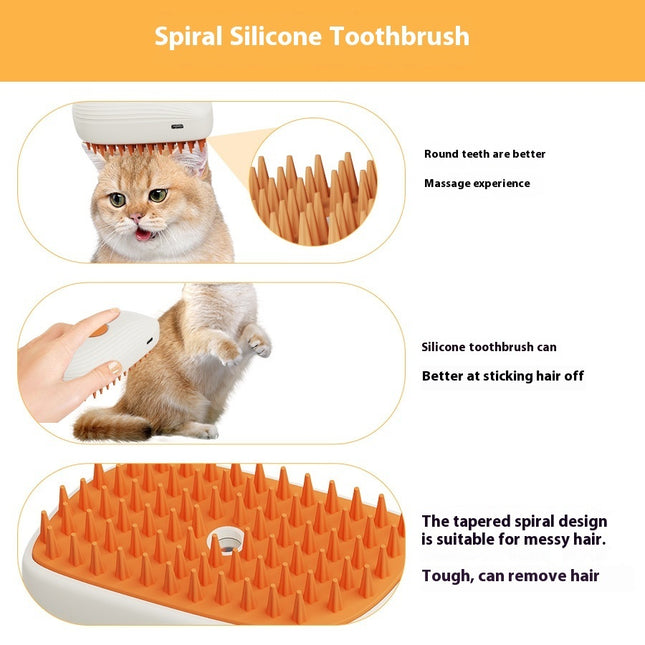 Spiral Silicone Toothbrush

Round teeth are better

Massage experience

Silicone toothbrush can

Better at sticking hair off

The tapered spiral design is suitable for messy hair.

Tough, can remove hair