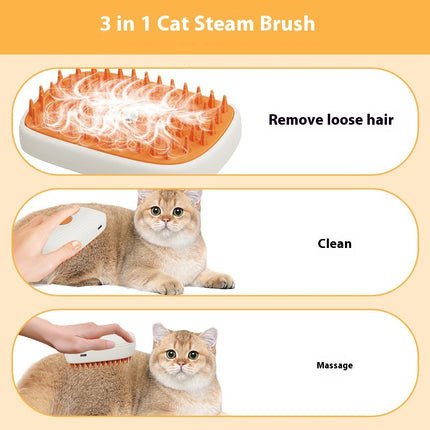 3 in 1 Cat Steam Brush

Remove loose hair

Clean

Massage